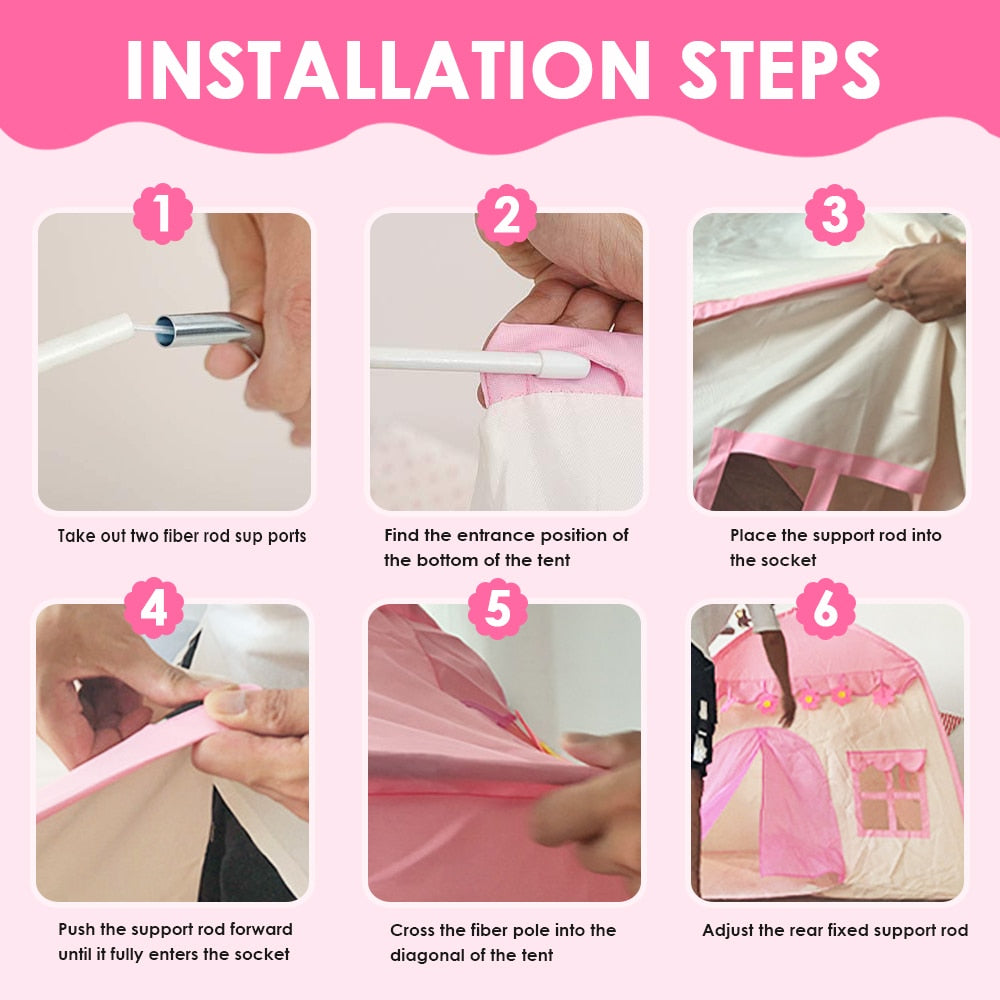 INSTALLATION STEPS

1
Take out two fiber rod sup ports

2
Find the entrance position of the bottom of the tent

3
Place the support rod into the socket

4
Push the support rod forward until it fully enters the socket

5
Cross the fiber pole into the diagonal of the tent

6
Adjust the rear fixed support rod